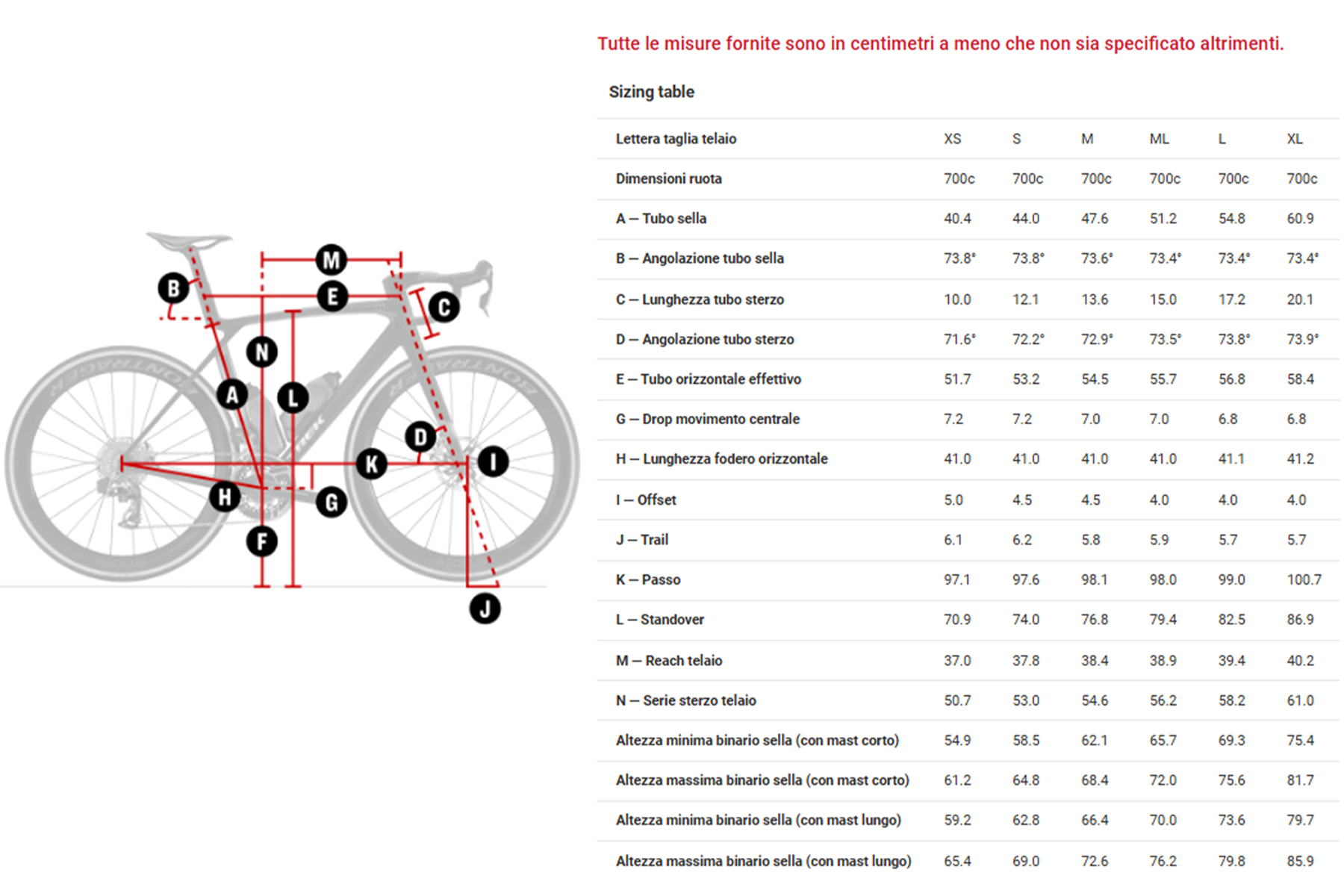 B
M
E
C
N
A
L
D
K
I
H
G
F
J

Tutte le misure fornite sono in centimetri a meno che non sia specificato altrimenti.

Sizing table

| Lettera taglia telaio | XS | S | M | ML | L | XL |
|---|---|---|---|---|---|---|
| Dimensioni ruota | 700c | 700c | 700c | 700c | 700c | 700c |
| A — Tubo sella | 40.4 | 44.0 | 47.6 | 51.2 | 54.8 | 60.9 |
| B — Angolazione tubo sella | 73.8° | 73.8° | 73.6° | 73.4° | 73.4° | 73.4° |
| C — Lunghezza tubo sterzo | 10.0 | 12.1 | 13.6 | 15.0 | 17.2 | 20.1 |
| D — Angolazione tubo sterzo | 71.6° | 72.2° | 72.9° | 73.5° | 73.8° | 73.9° |
| E — Tubo orizzontale effettivo | 51.7 | 53.2 | 54.5 | 55.7 | 56.8 | 58.4 |
| G — Drop movimento centrale | 7.2 | 7.2 | 7.0 | 7.0 | 6.8 | 6.8 |
| H — Lunghezza fodero orizzontale | 41.0 | 41.0 | 41.0 | 41.0 | 41.1 | 41.2 |
| I — Offset | 5.0 | 4.5 | 4.5 | 4.0 | 4.0 | 4.0 |
| J — Trail | 6.1 | 6.2 | 5.8 | 5.9 | 5.7 | 5.7 |
| K — Passo | 97.1 | 97.6 | 98.1 | 98.0 | 99.0 | 100.7 |
| L — Standover | 70.9 | 74.0 | 76.8 | 79.4 | 82.5 | 86.9 |
| M — Reach telaio | 37.0 | 37.8 | 38.4 | 38.9 | 39.4 | 40.2 |
| N — Serie sterzo telaio | 50.7 | 53.0 | 54.6 | 56.2 | 58.2 | 61.0 |
| Altezza minima binario sella (con mast corto) | 54.9 | 58.5 | 62.1 | 65.7 | 69.3 | 75.4 |
| Altezza massima binario sella (con mast corto) | 61.2 | 64.8 | 68.4 | 72.0 | 75.6 | 81.7 |
| Altezza minima binario sella (con mast lungo) | 59.2 | 62.8 | 66.4 | 70.0 | 73.6 | 79.7 |
| Altezza massima binario sella (con mast lungo) | 65.4 | 69.0 | 72.6 | 76.2 | 79.8 | 85.9 |